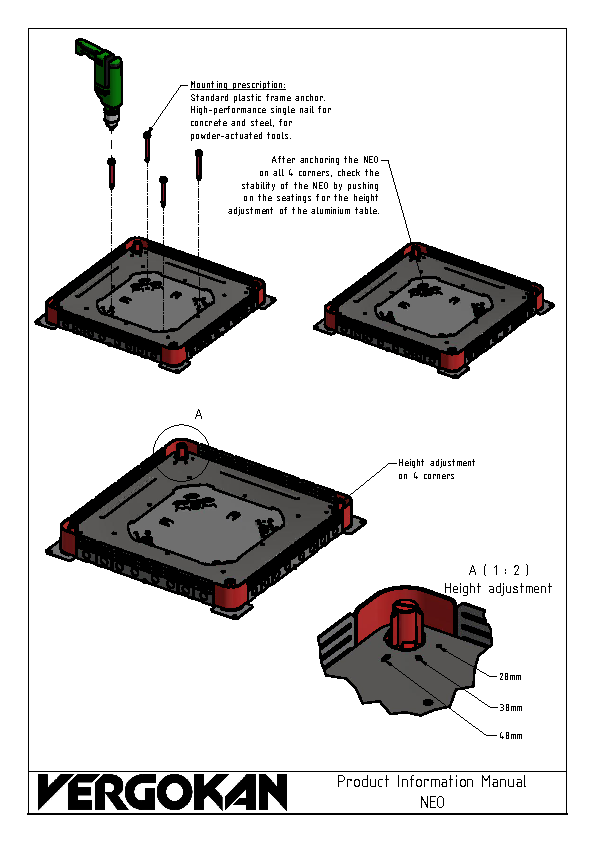 Mounting prescription:
Standard plastic frame anchor.
High-performance single nail for concrete and steel, for powder-actuated tools.

After anchoring the NEO on all 4 corners, check the stability of the NEO by pushing on the seatings for the height adjustment of the aluminium table.

A

Height adjustment on 4 corners

A ( 1 : 2 )
Height adjustment

28mm

38mm

48mm

VERGOKAN

Product Information Manual
NEO